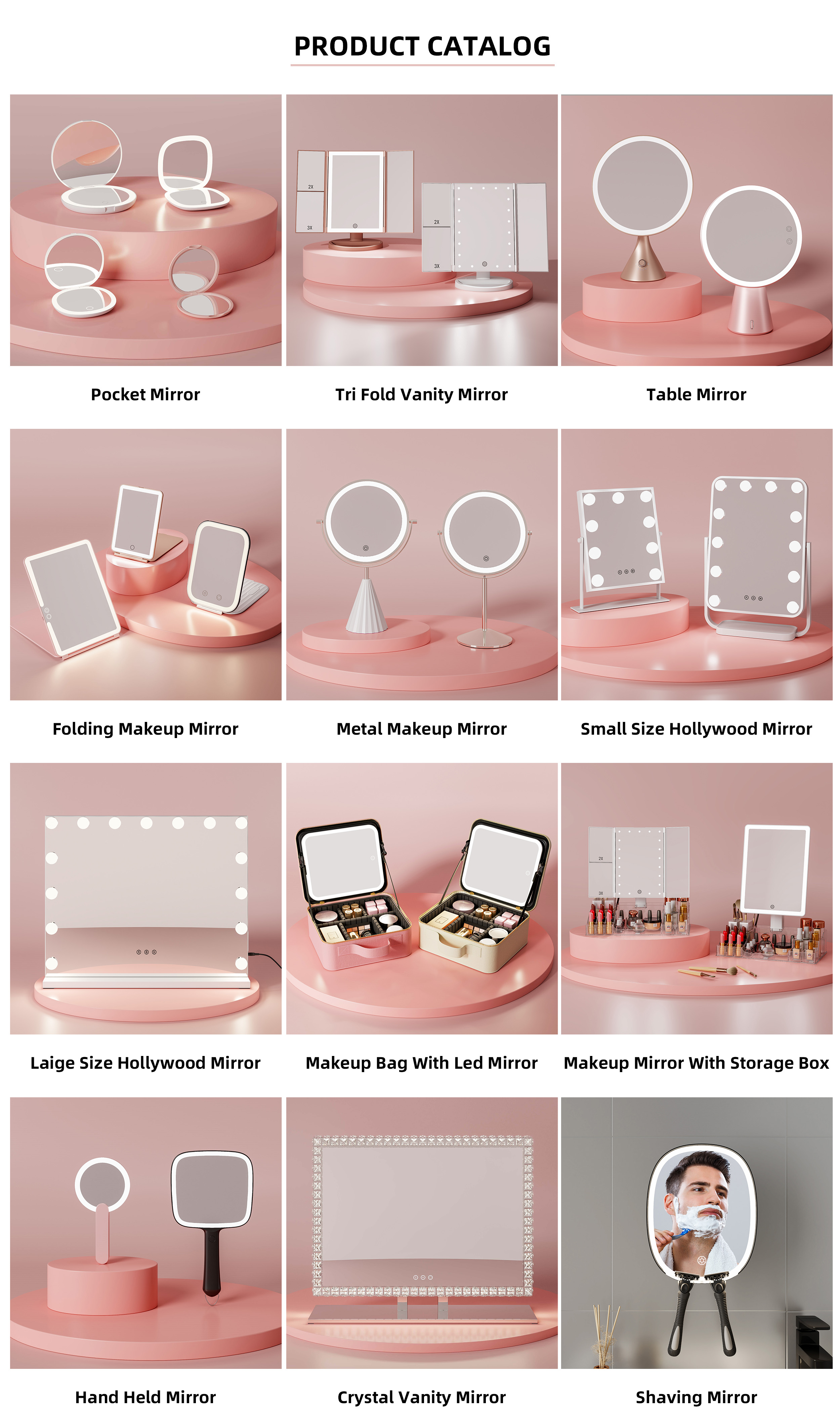 PRODUCT CATALOG

2X
3X
2X
3X

Pocket Mirror

Tri Fold Vanity Mirror

Table Mirror

Folding Makeup Mirror

Metal Makeup Mirror

Small Size Hollywood Mirror

2X
3X

Laige Size Hollywood Mirror

Makeup Bag With Led Mirror

Makeup Mirror With Storage Box

Hand Held Mirror

Crystal Vanity Mirror

Shaving Mirror