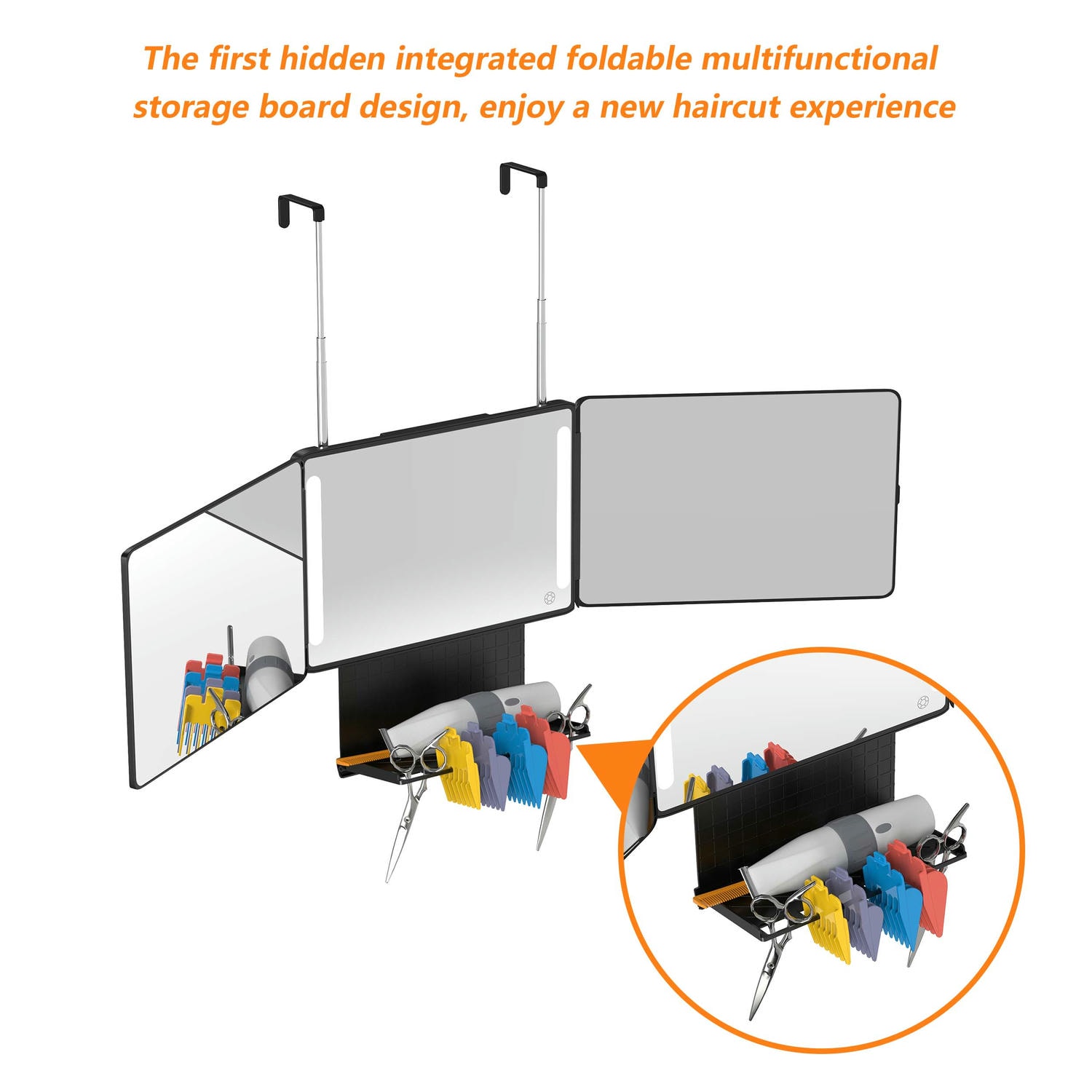 The first hidden integrated foldable multifunctional storage board design, enjoy a new haircut experience