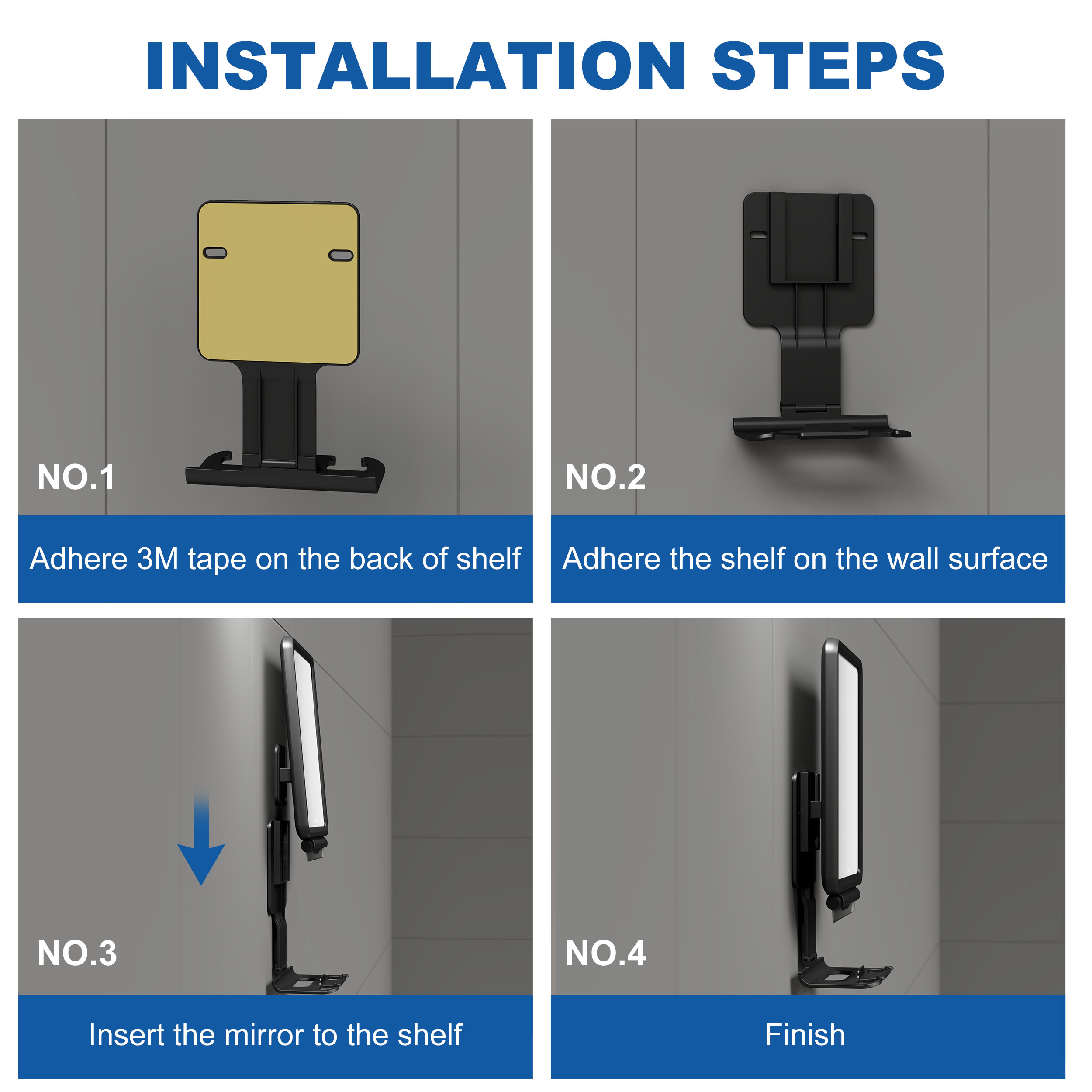 INSTALLATION STEPS

NO.1

Adhere 3M tape on the back of shelf

NO.2

Adhere the shelf on the wall surface

NO.3

Insert the mirror to the shelf

NO.4

Finish