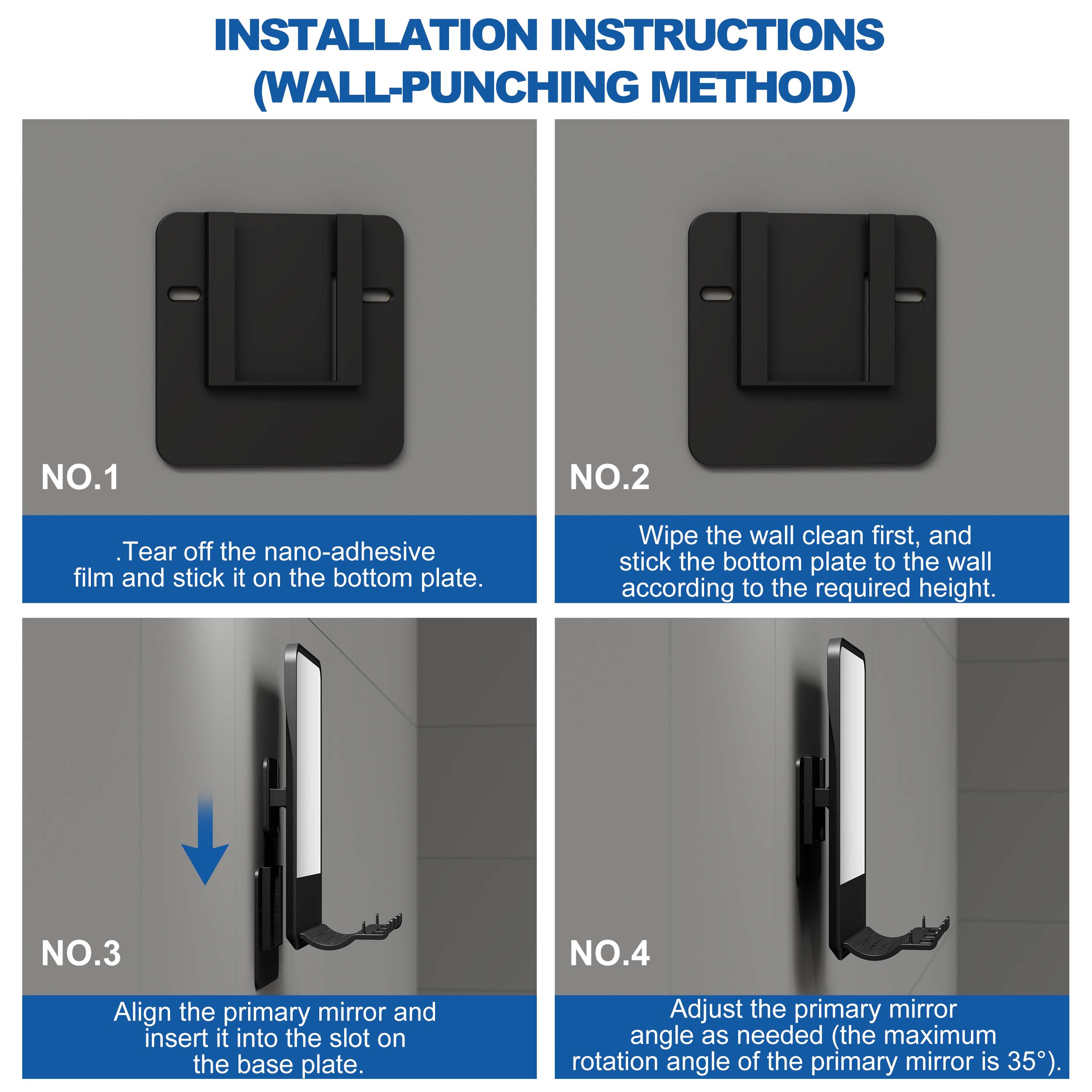 INSTALLATION INSTRUCTIONS (WALL-PUNCHING METHOD)

NO.1

.Tear off the nano-adhesive film and stick it on the bottom plate.

NO.2

Wipe the wall clean first, and stick the bottom plate to the wall according to the required height.

NO.3

Align the primary mirror and insert it into the slot on the base plate.

NO.4

Adjust the primary mirror angle as needed (the maximum rotation angle of the primary mirror is 35°).