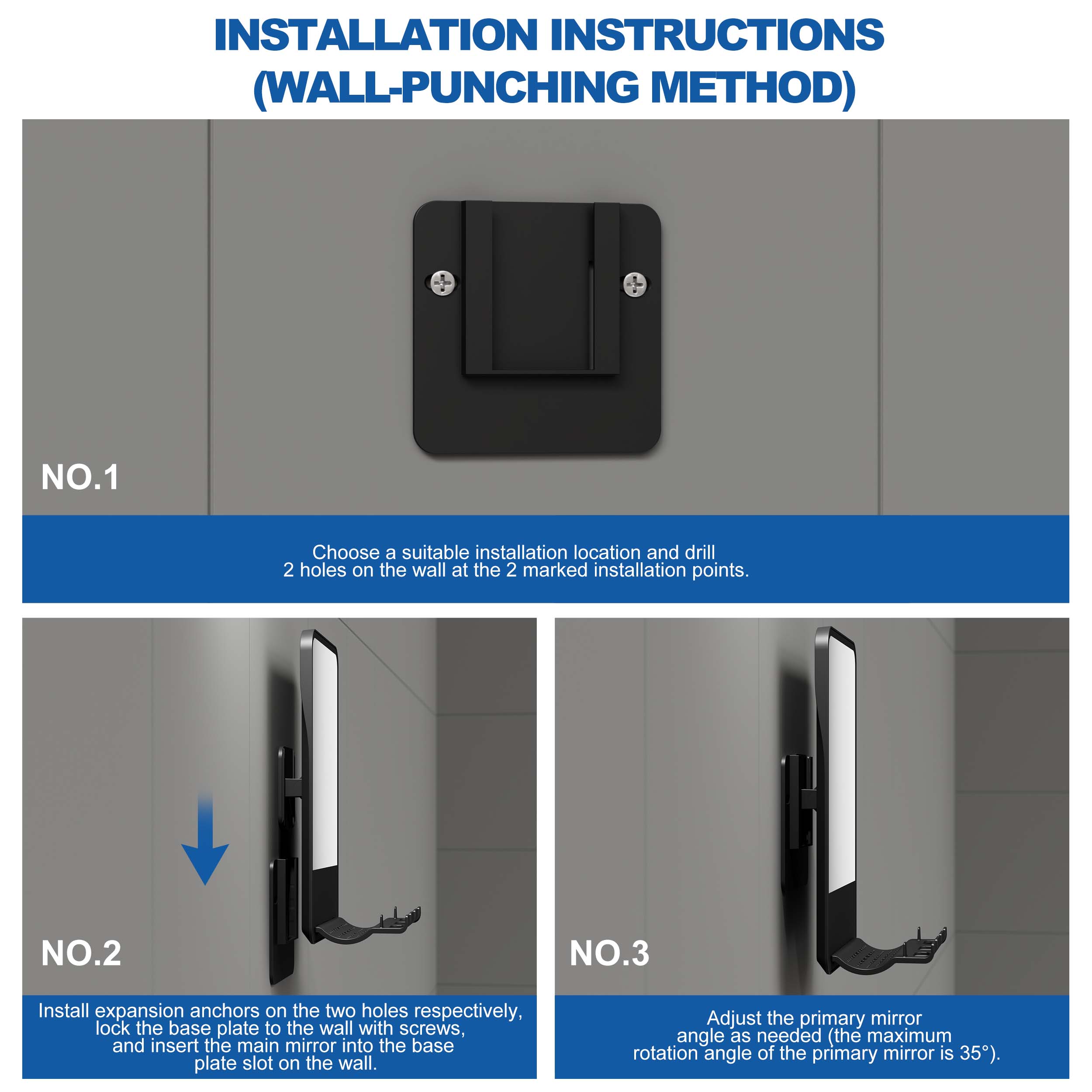 INSTALLATION INSTRUCTIONS (WALL-PUNCHING METHOD)

NO.1

Choose a suitable installation location and drill 2 holes on the wall at the 2 marked installation points.

NO.2

Install expansion anchors on the two holes respectively, lock the base plate to the wall with screws, and insert the main mirror into the base plate slot on the wall.

NO.3

Adjust the primary mirror angle as needed (the maximum rotation angle of the primary mirror is 35°).