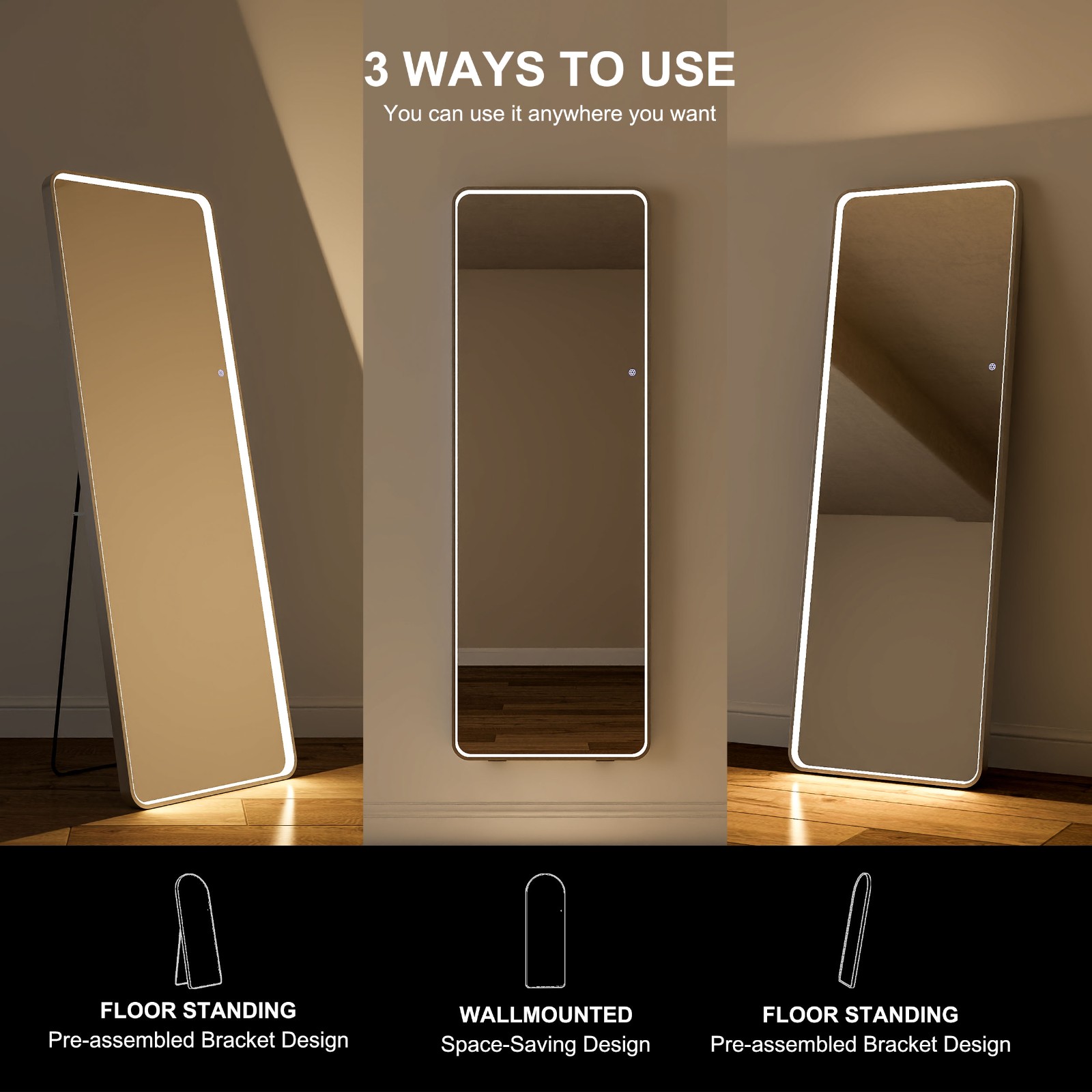 3 WAYS TO USE
You can use it anywhere you want

FLOOR STANDING
Pre-assembled Bracket Design

WALLMOUNTED
Space-Saving Design

FLOOR STANDING
Pre-assembled Bracket Design