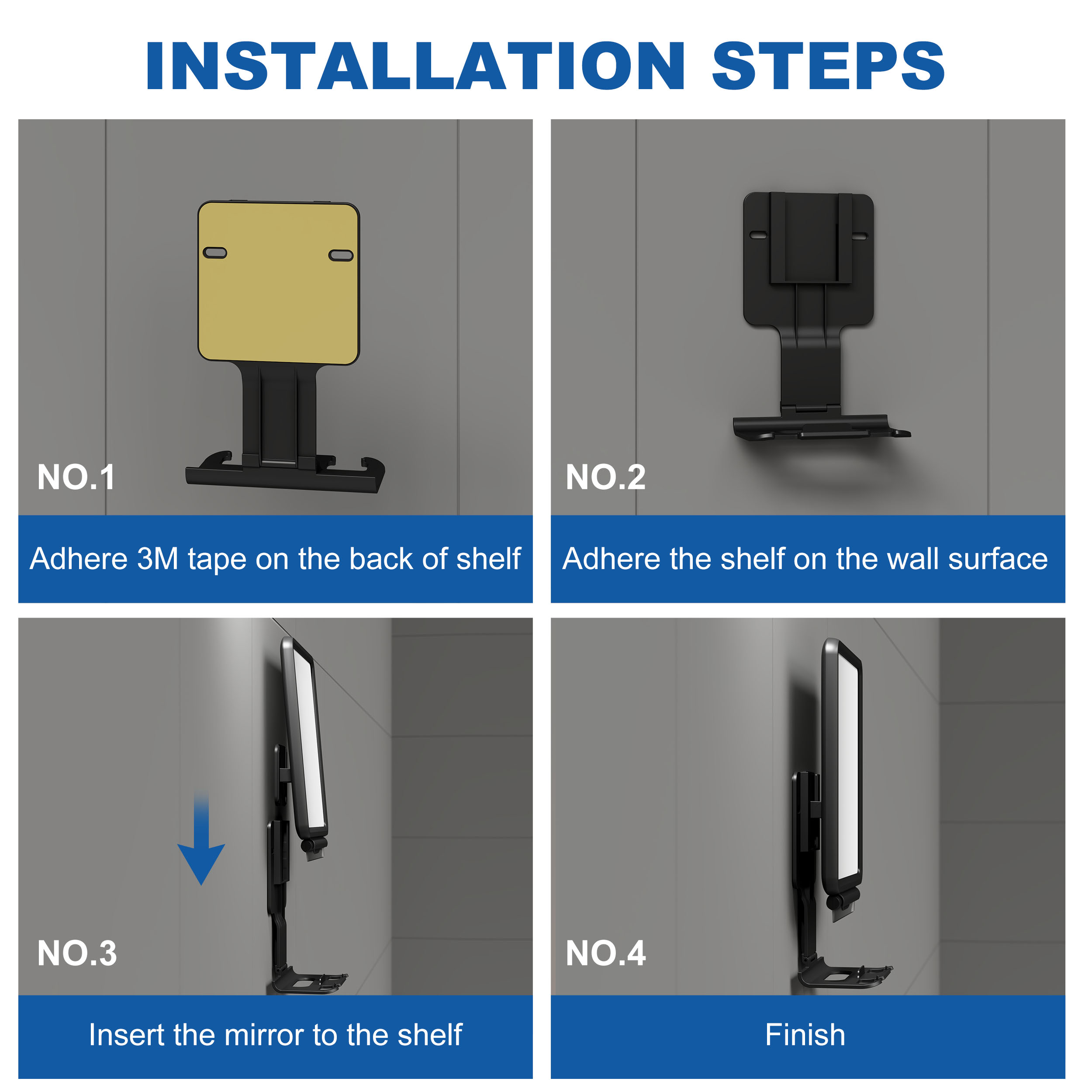 INSTALLATION STEPS

NO.1

Adhere 3M tape on the back of shelf

NO.2

Adhere the shelf on the wall surface

NO.3

Insert the mirror to the shelf

NO.4

Finish