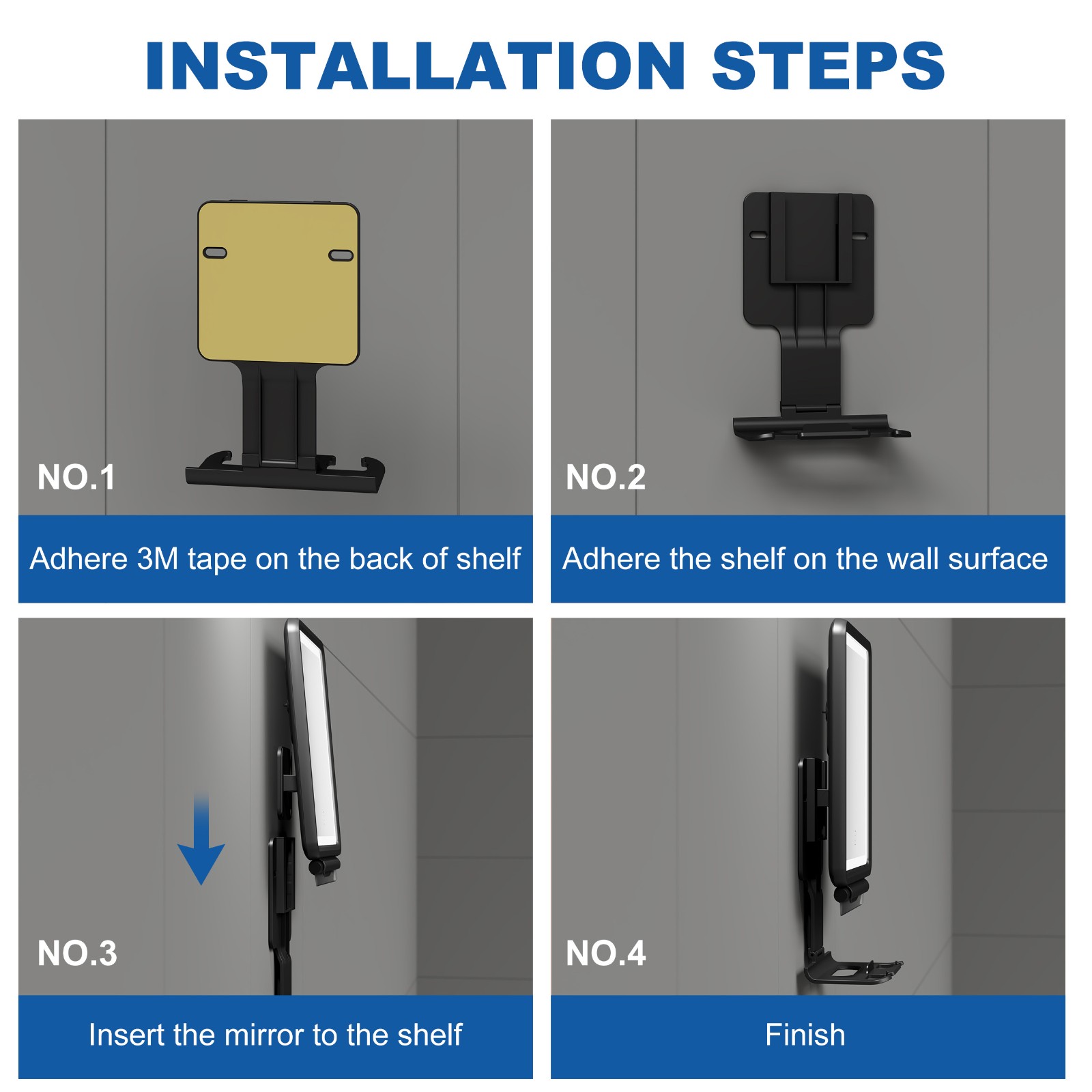 INSTALLATION STEPS

NO.1

Adhere 3M tape on the back of shelf

NO.2

Adhere the shelf on the wall surface

NO.3

Insert the mirror to the shelf

NO.4

Finish