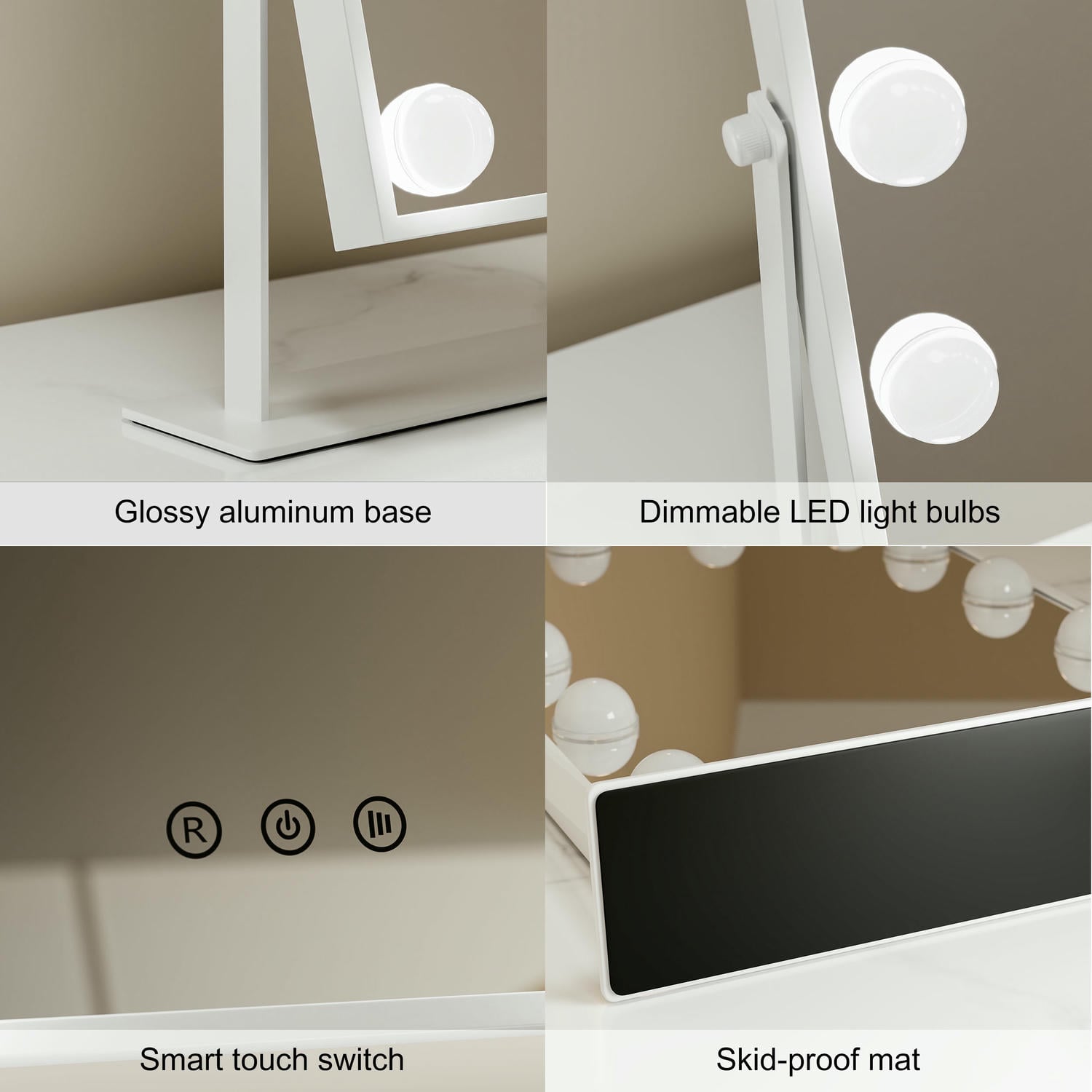 Glossy aluminum base

Dimmable LED light bulbs

R

Smart touch switch

Skid-proof mat