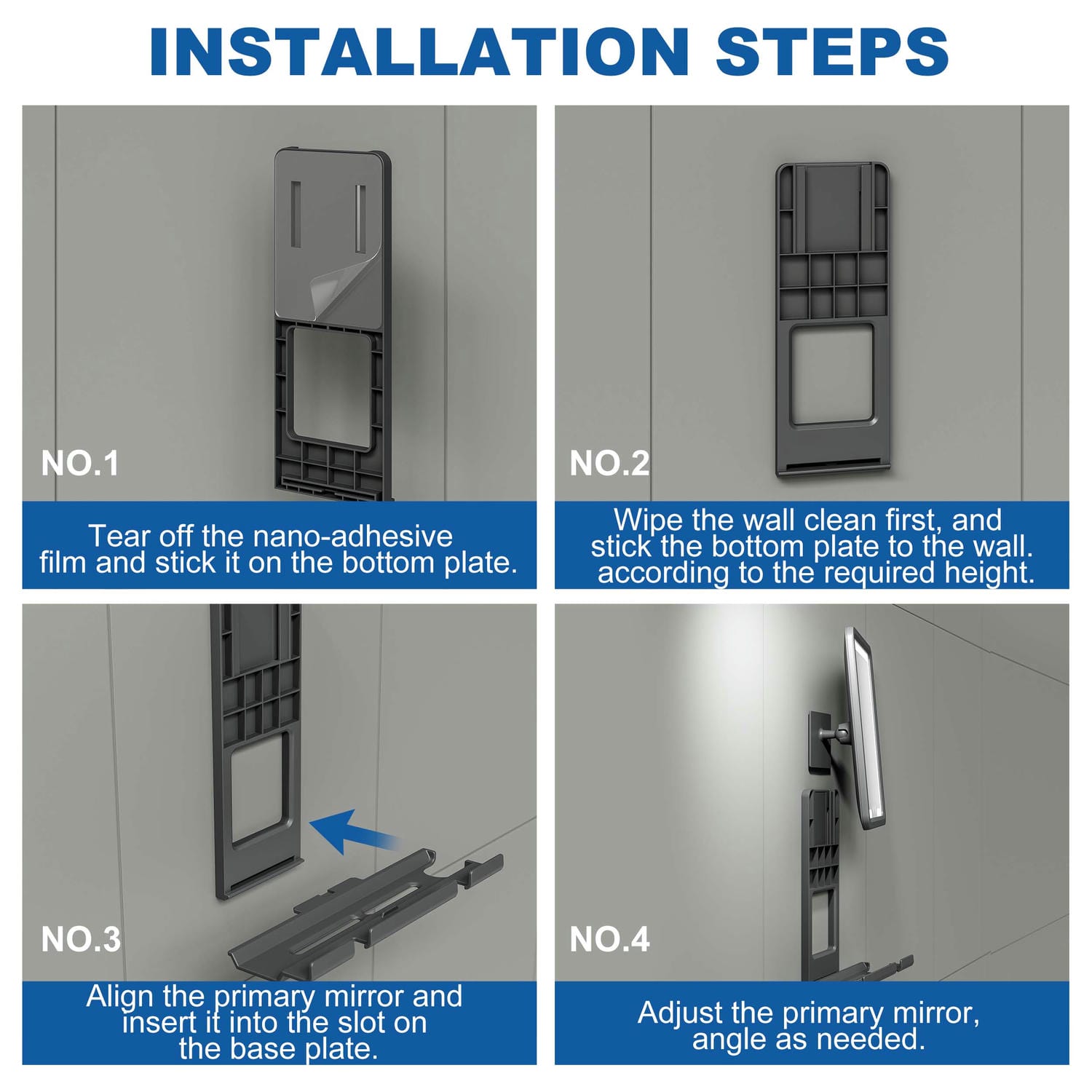 INSTALLATION STEPS

NO.1

Tear off the nano-adhesive film and stick it on the bottom plate.

NO.2

Wipe the wall clean first, and stick the bottom plate to the wall. according to the required height.

NO.3

Align the primary mirror and insert it into the slot on the base plate.

NO.4

Adjust the primary mirror, angle as needed.